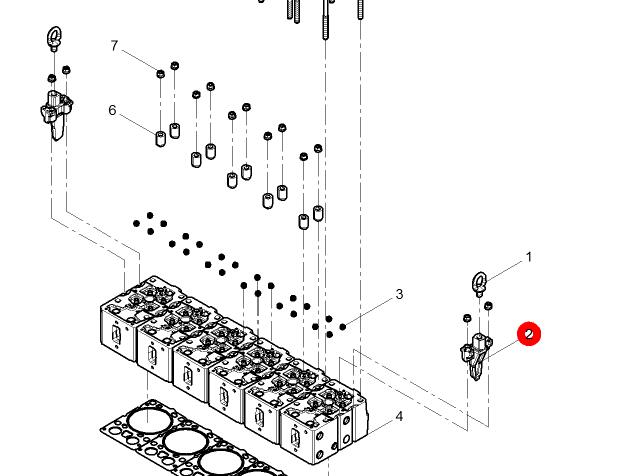 7
6
1
3
2
4