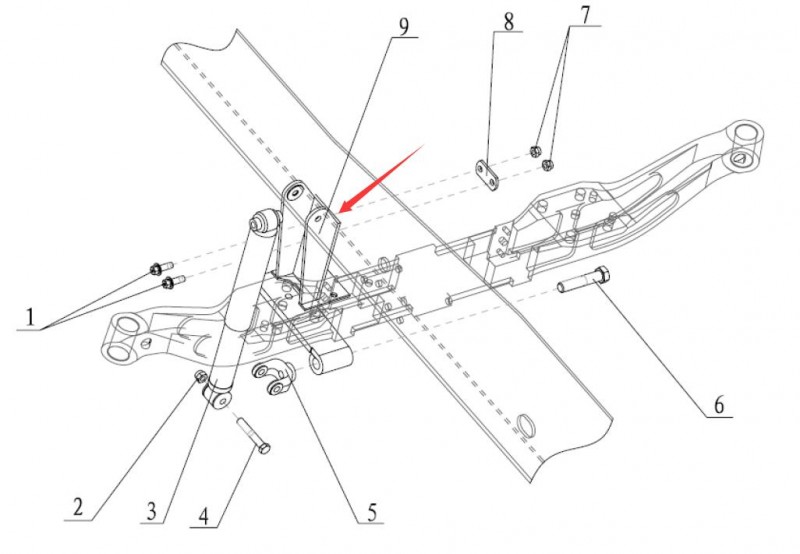 9
8
7
1
6
2
3
4
5