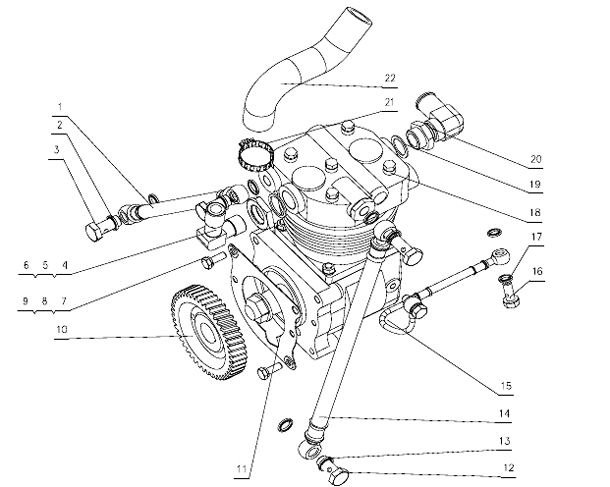 22
21
1
2
3
20
19
18
17
16
6 5 4
9 8 7
10
15
14
13
12
11